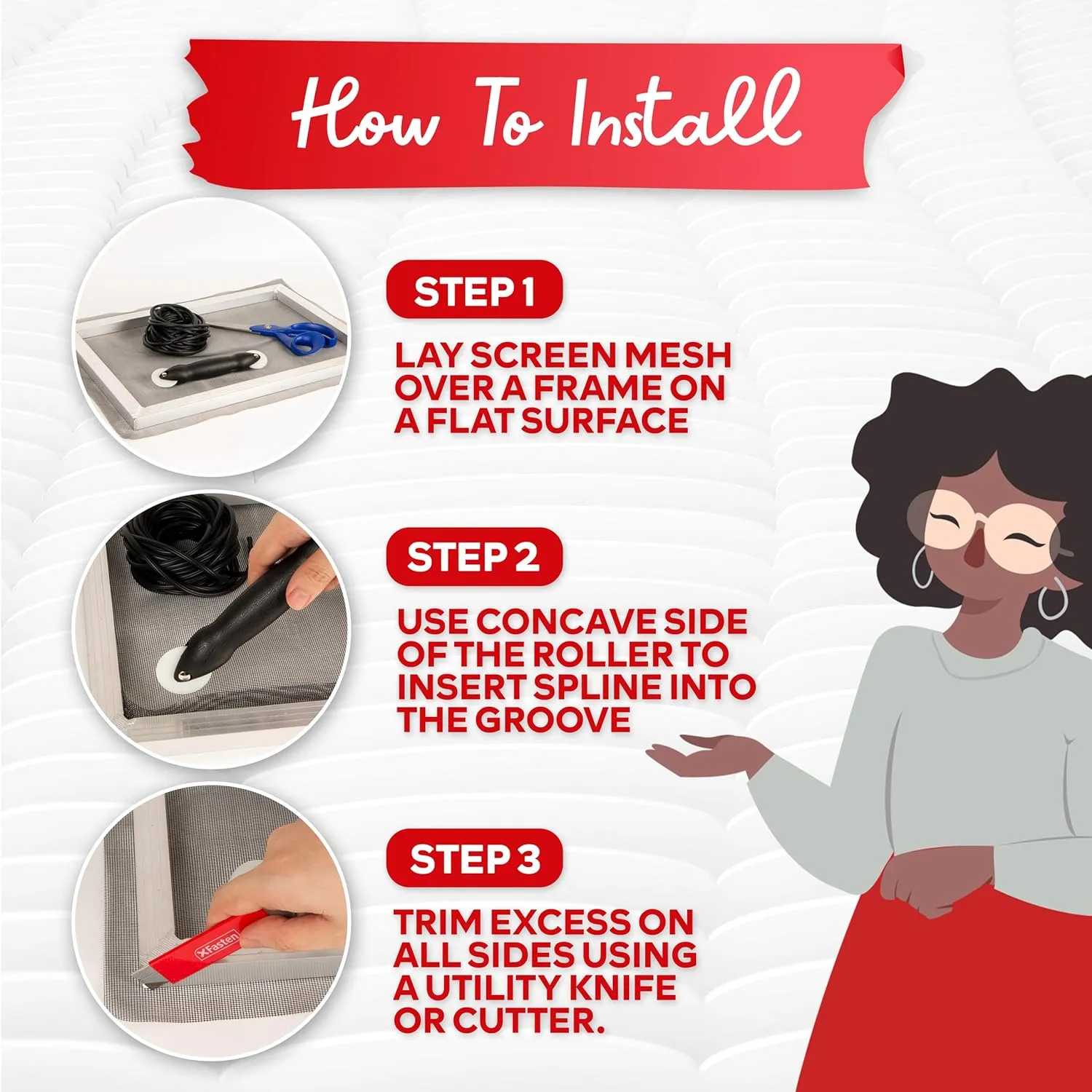 How To Install

STEP 1

LAY SCREEN MESH OVER A FRAME ON A FLAT SURFACE

STEP 2

USE CONCAVE SIDE OF THE ROLLER TO INSERT SPLINE INTO THE GROOVE

STEP 3

XFasten

TRIM EXCESS ON ALL SIDES USING A UTILITY KNIFE OR CUTTER.